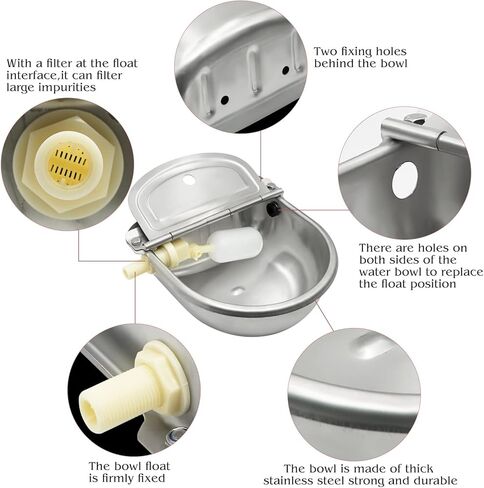 With a filter at the float interface,it can filter large impurities

Two fixing holes behind the bowl

There are holes on both sides of the water bowl to replace the float position

The bowl float is firmly fixed

The bowl is made of thick stainless steel strong and durable