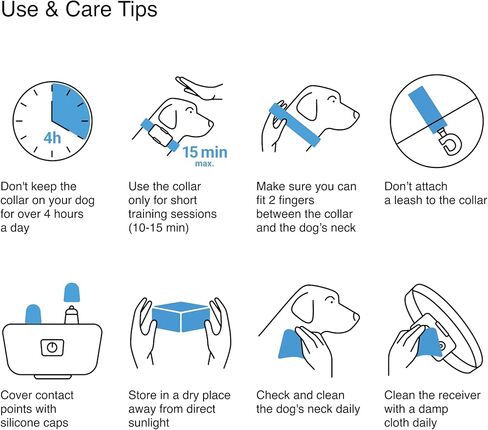 Use & Care Tips

4h

Don't keep the collar on your dog for over 4 hours a day

15 min max.

Use the collar only for short training sessions (10-15 min)

Make sure you can fit 2 fingers between the collar and the dog's neck

Don't attach a leash to the collar

Cover contact points with silicone caps

Store in a dry place away from direct sunlight

Check and clean the dog's neck daily

Clean the receiver with a damp cloth daily