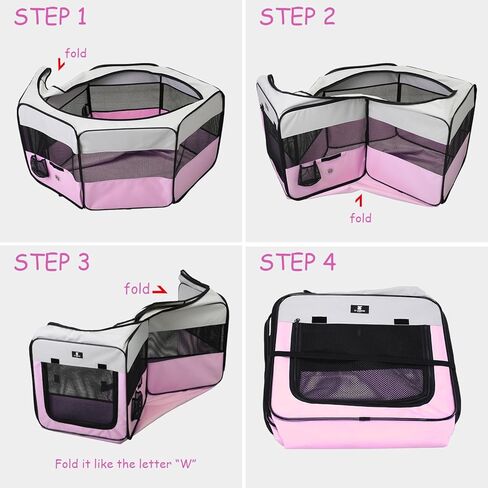 STEP 1

fold

STEP 2

fold

STEP 3

fold

Fold it like the letter "W"

STEP 4