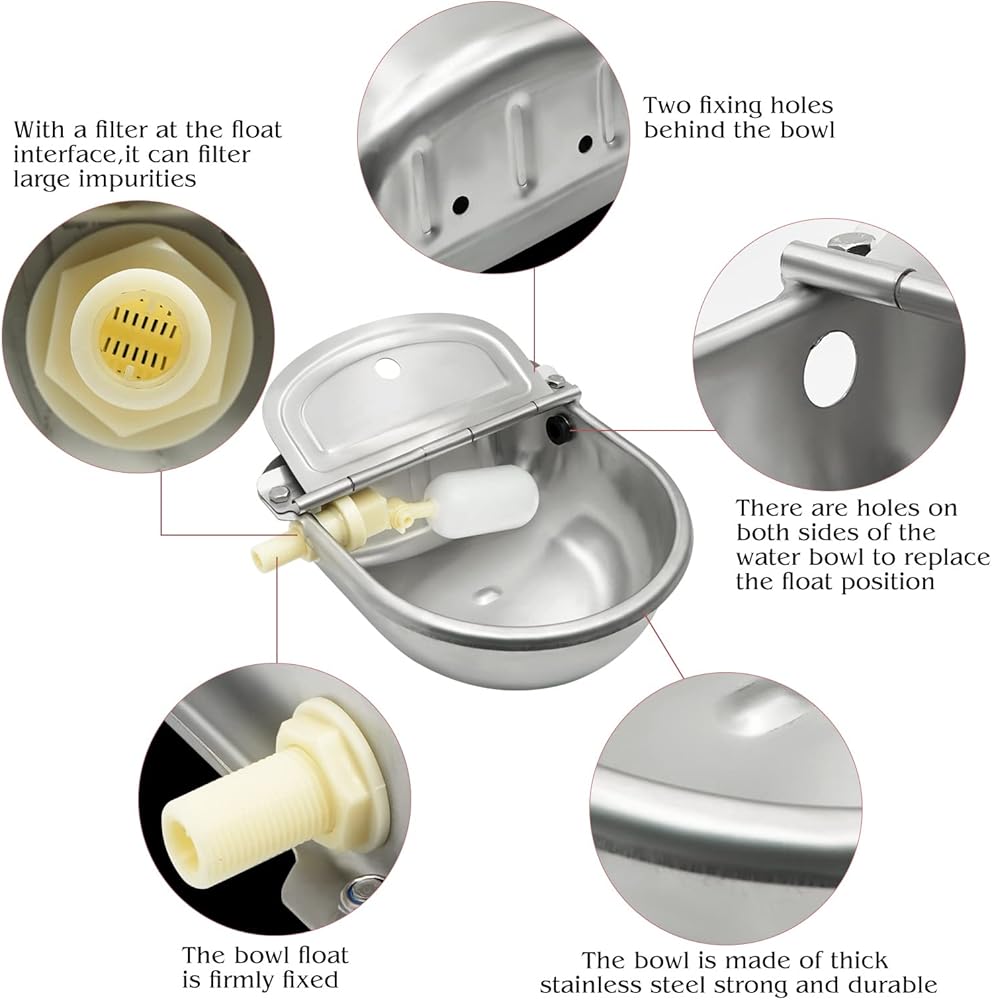 With a filter at the float interface,it can filter large impurities

Two fixing holes behind the bowl

There are holes on both sides of the water bowl to replace the float position

The bowl float is firmly fixed

The bowl is made of thick stainless steel strong and durable