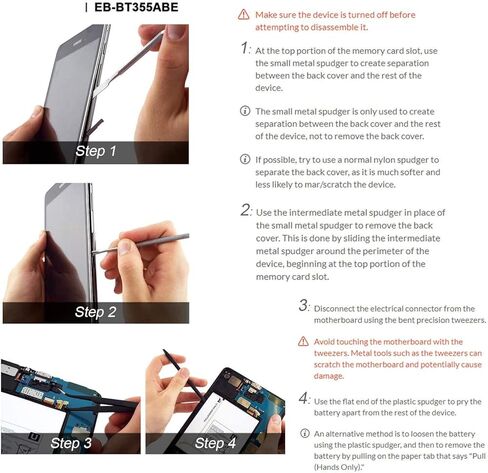 | EB-BT355ABE

Step 1

Step 2

Step 3

Step 4

Make sure the device is turned off before attempting to disassemble it.

1: At the top portion of the memory card slot, use the small metal spudger to create separation between the back cover and the rest of the device.

The small metal spudger is only used to create separation between the back cover and the rest of the device, not to remove the back cover.

If possible, try to use a normal nylon spudger to separate the back cover, as it is much softer and less likely to mar/scratch the device.

2: Use the intermediate metal spudger in place of the small metal spudger to remove the back cover. This is done by sliding the intermediate metal spudger around the perimeter of the device, beginning at the top portion of the memory card slot.

3: Disconnect the electrical connector from the motherboard using the bent precision tweezers.

Avoid touching the motherboard with the tweezers. Metal tools such as the tweezers can scratch the motherboard and potentially cause damage.

4: Use the flat end of the plastic spudger to pry the battery apart from the rest of the device.

An alternative method is to loosen the battery using the plastic spudger, and then to remove the battery by pulling on the paper tab that says "Pull (Hands Only)."