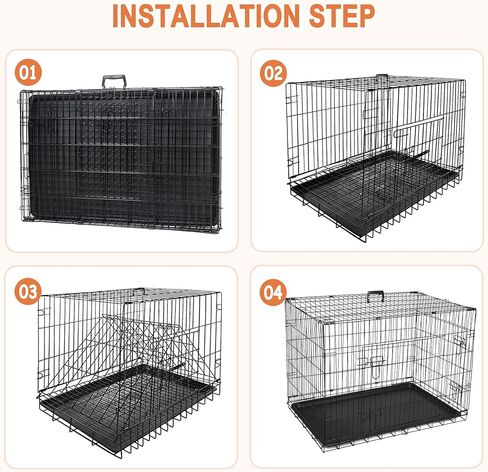 INSTALLATION STEP

01

02

03

04