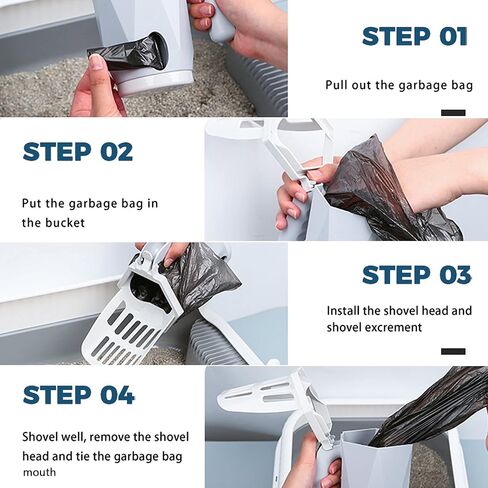 STEP 01

Pull out the garbage bag

STEP 02

Put the garbage bag in the bucket

STEP 03

Install the shovel head and shovel excrement

STEP 04

Shovel well, remove the shovel head and tie the garbage bag mouth