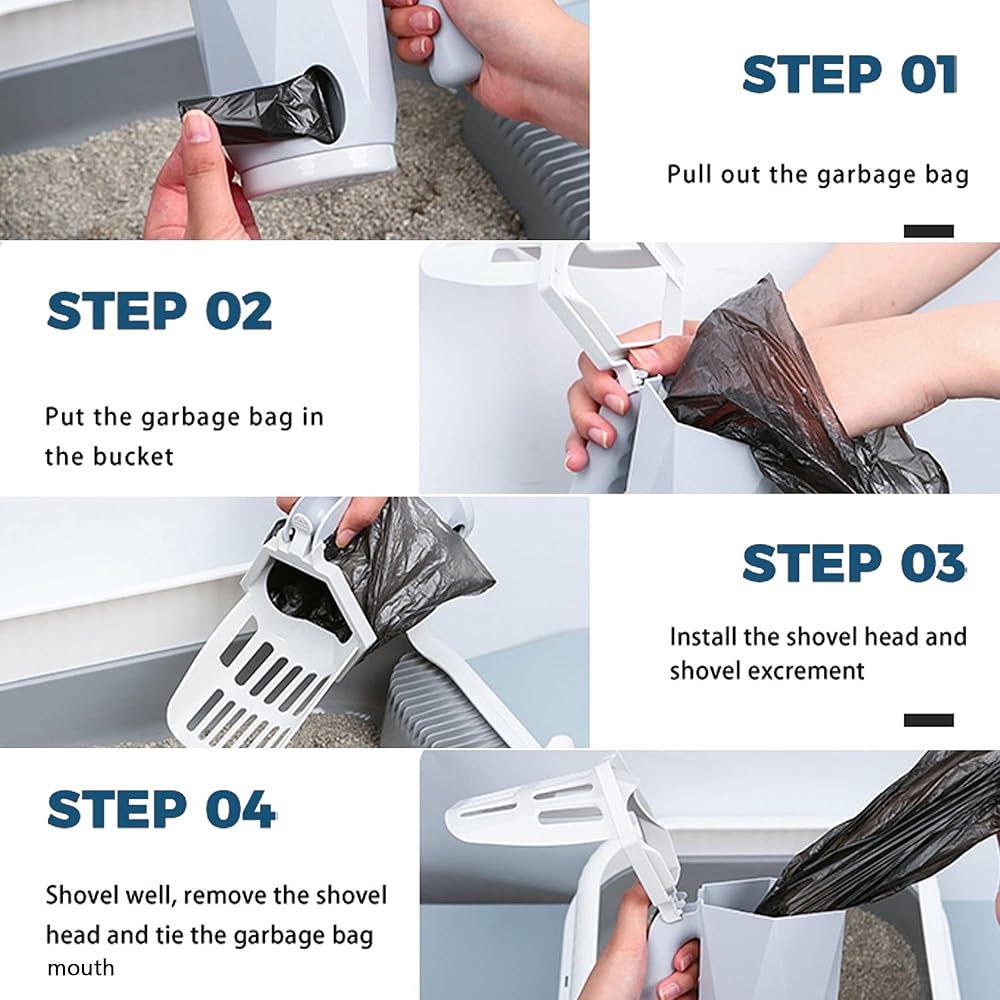 STEP 01

Pull out the garbage bag

STEP 02

Put the garbage bag in the bucket

STEP 03

Install the shovel head and shovel excrement

STEP 04

Shovel well, remove the shovel head and tie the garbage bag mouth