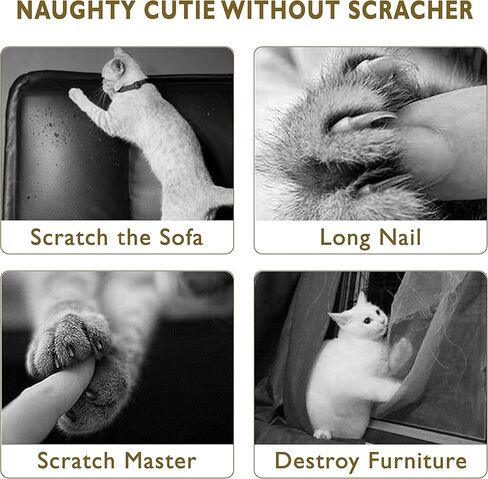 NAUGHTY CUTIE WITHOUT SCRACHER

Scratch the Sofa

Long Nail

Scratch Master

Destroy Furniture