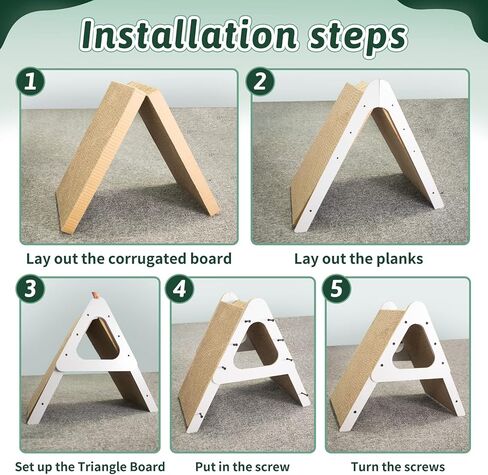 Installation steps

1

Lay out the corrugated board

2

Lay out the planks

3

Set up the Triangle Board

4

Put in the screw

5

Turn the screws