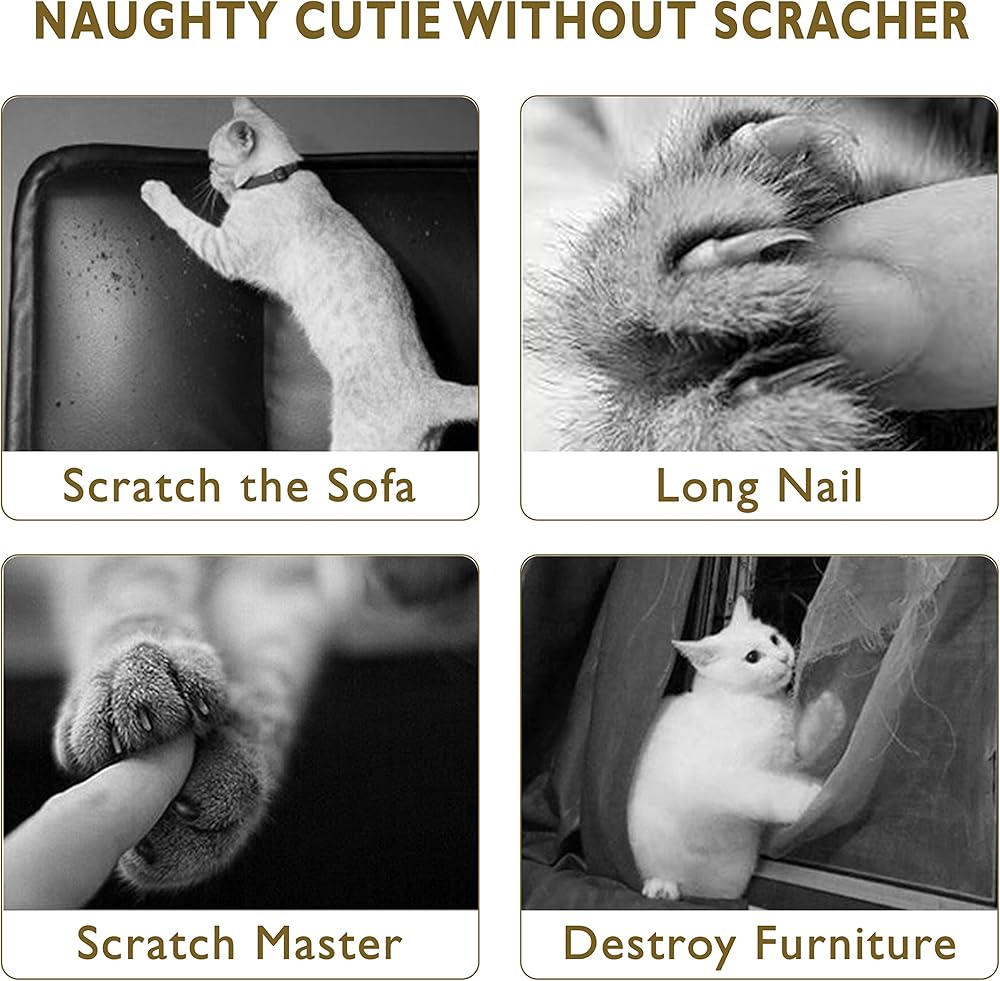 NAUGHTY CUTIE WITHOUT SCRACHER

Scratch the Sofa

Long Nail

Scratch Master

Destroy Furniture