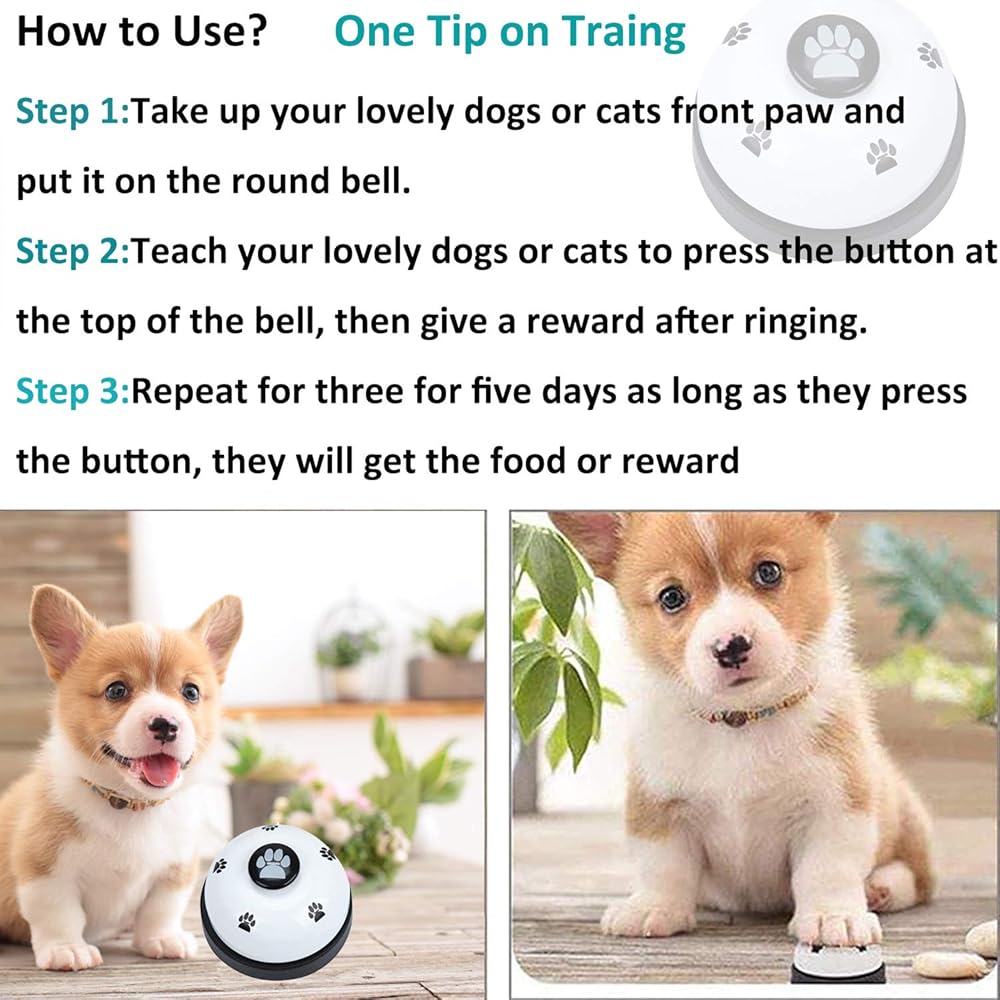 How to Use? One Tip on Traing

Step 1:Take up your lovely dogs or cats front paw and put it on the round bell.

Step 2:Teach your lovely dogs or cats to press the button at the top of the bell, then give a reward after ringing.

Step 3:Repeat for three for five days as long as they press the button, they will get the food or reward