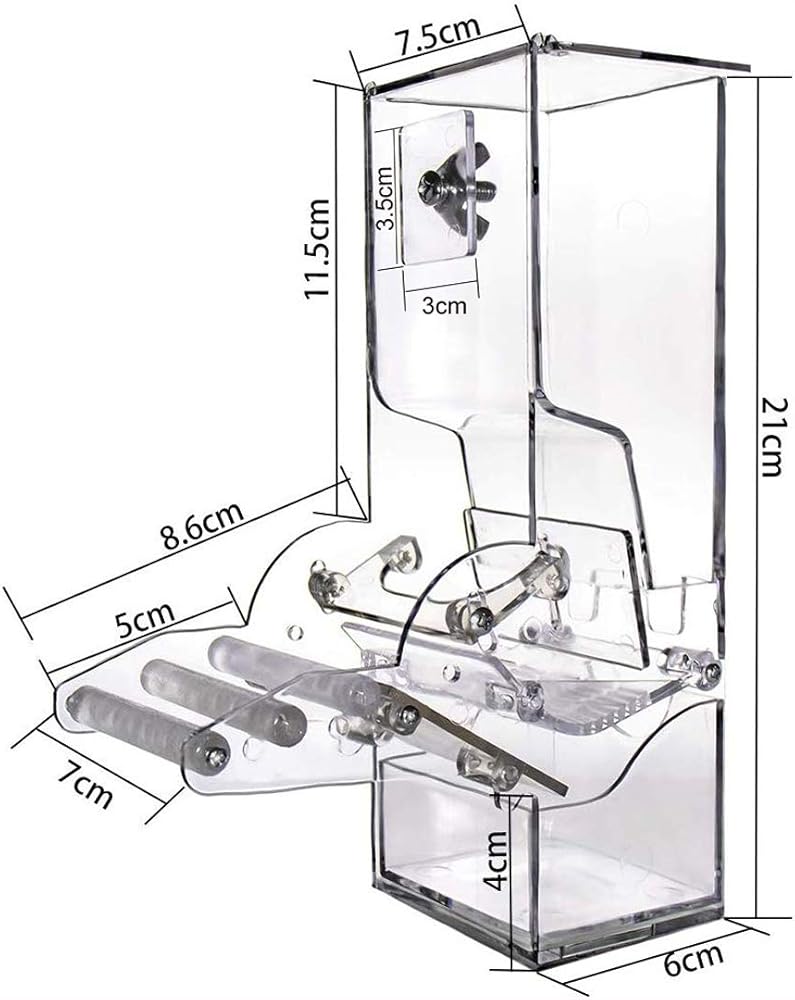 7.5cm

11.5cm

3.5cm

3cm

21cm

8.6cm

5cm

7cm

4cm

6cm