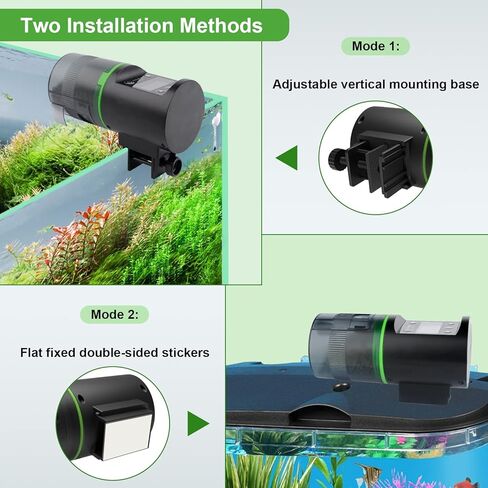 Two Installation Methods

Mode 1:

Adjustable vertical mounting base

Mode 2:

Flat fixed double-sided stickers