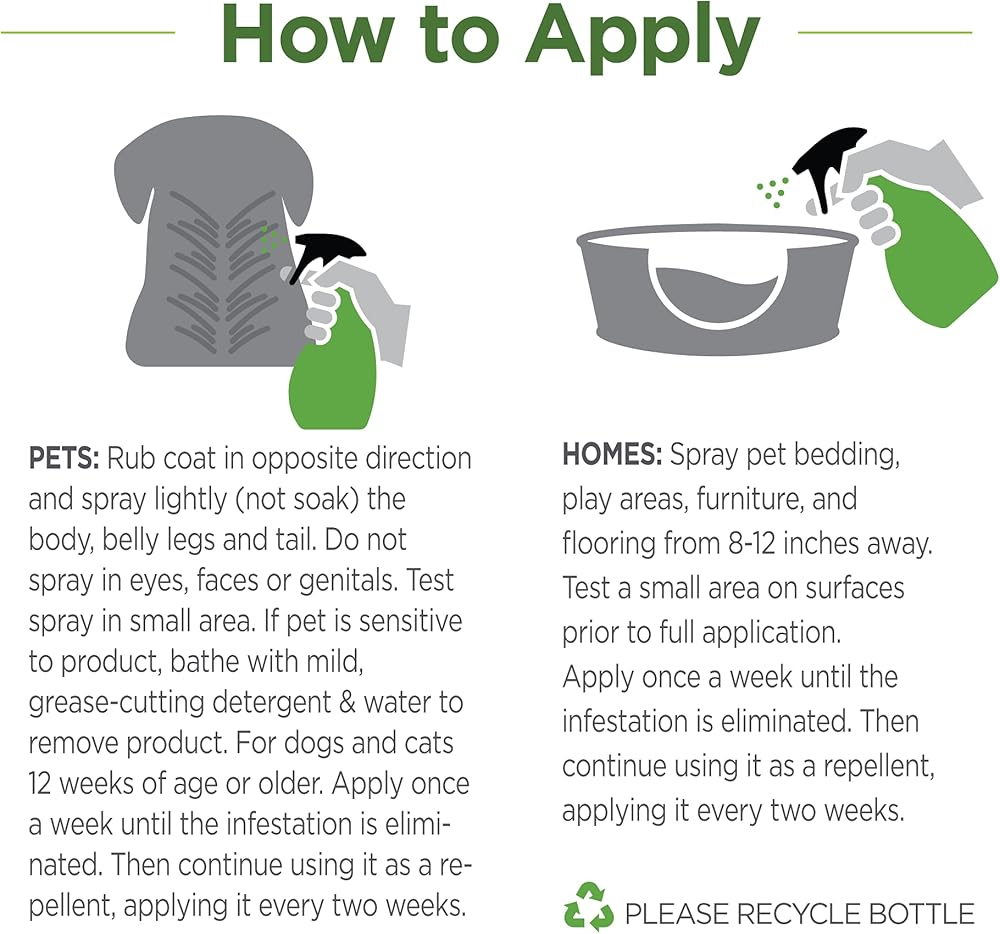 How to Apply

PETS: Rub coat in opposite direction and spray lightly (not soak) the body, belly legs and tail. Do not spray in eyes, faces or genitals. Test spray in small area. If pet is sensitive to product, bathe with mild, grease-cutting detergent & water to remove product. For dogs and cats 12 weeks of age or older. Apply once a week until the infestation is eliminated. Then continue using it as a repellent, applying it every two weeks.

HOMES: Spray pet bedding, play areas, furniture, and flooring from 8-12 inches away. Test a small area on surfaces prior to full application. Apply once a week until the infestation is eliminated. Then continue using it as a repellent, applying it every two weeks.

PLEASE RECYCLE BOTTLE