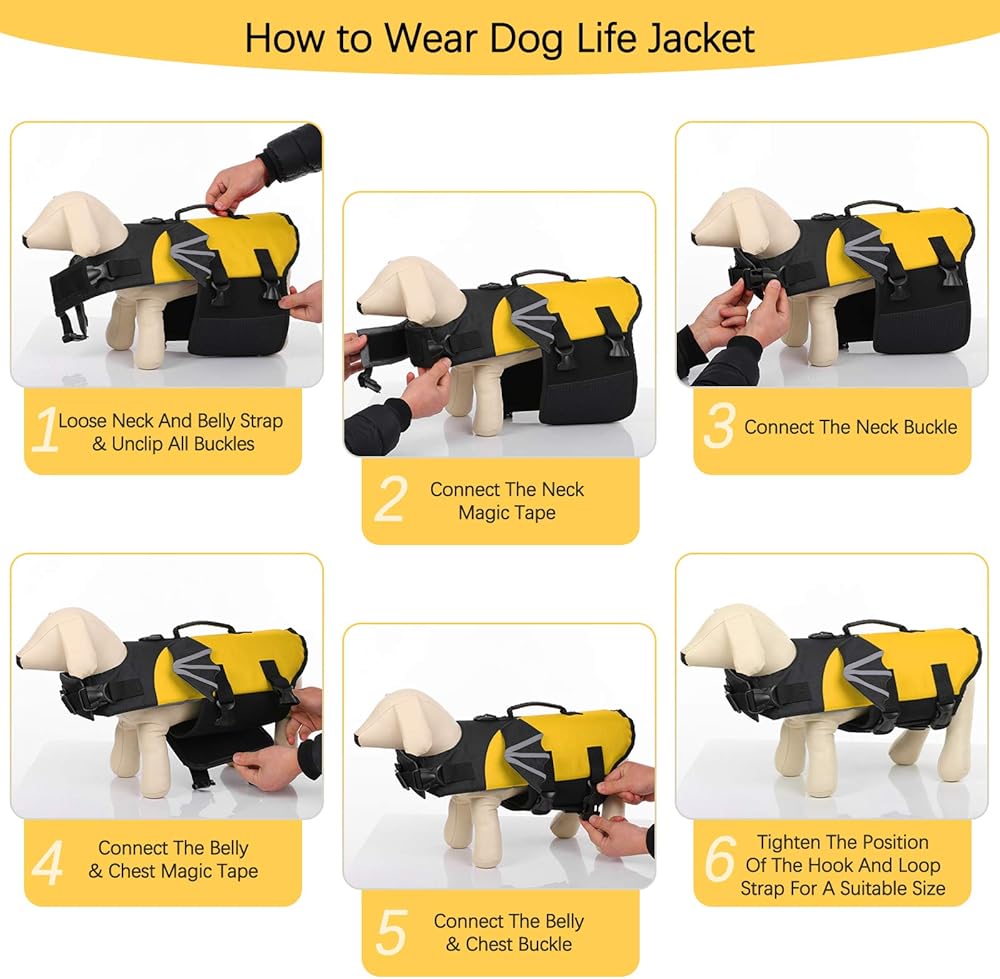 How to Wear Dog Life Jacket

1 Loose Neck And Belly Strap & Unclip All Buckles

2 Connect The Neck Magic Tape

3 Connect The Neck Buckle

4 Connect The Belly & Chest Magic Tape

5 Connect The Belly & Chest Buckle

6 Tighten The Position Of The Hook And Loop Strap For A Suitable Size