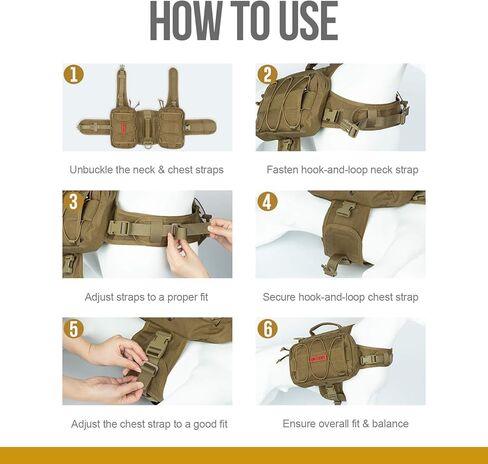 HOW TO USE

1

Unbuckle the neck & chest straps

2

Fasten hook-and-loop neck strap

3

Adjust straps to a proper fit

4

Secure hook-and-loop chest strap

5

Adjust the chest strap to a good fit

6

Ensure overall fit & balance