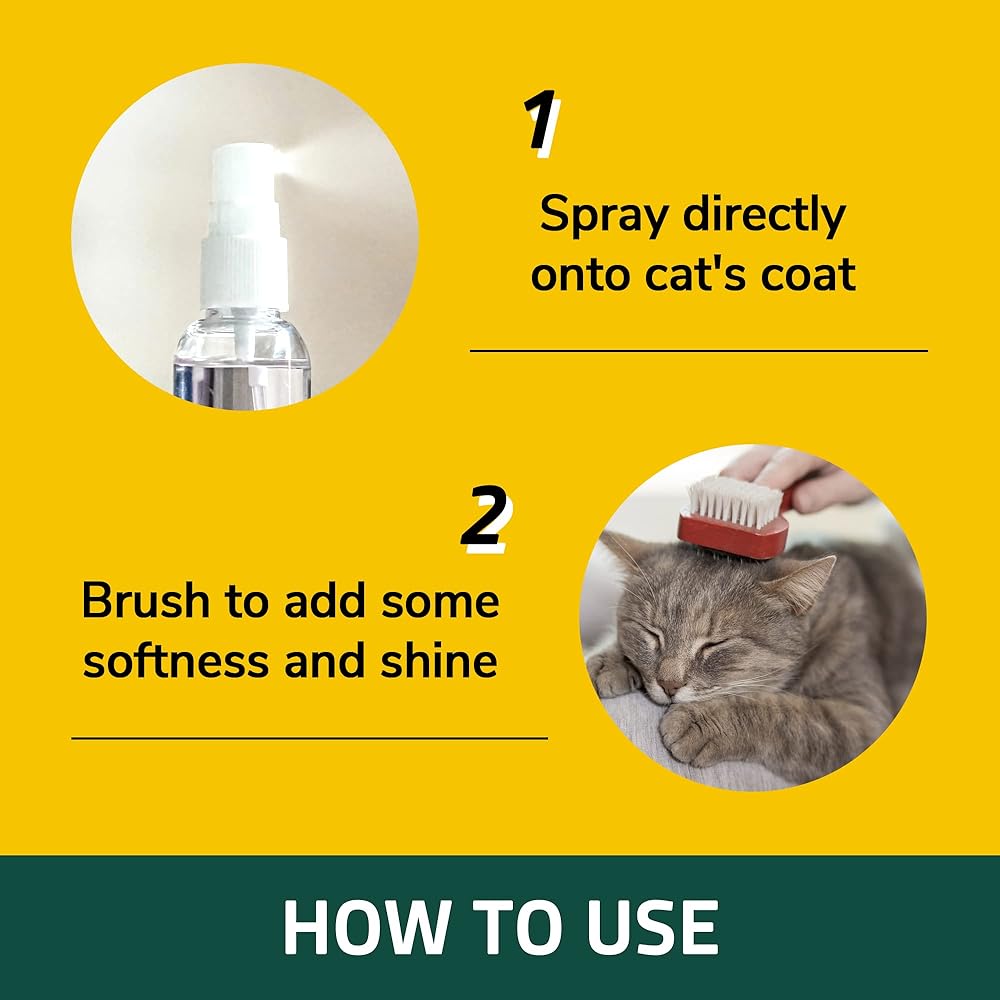 1

Spray directly onto cat's coat

2

Brush to add some softness and shine

HOW TO USE