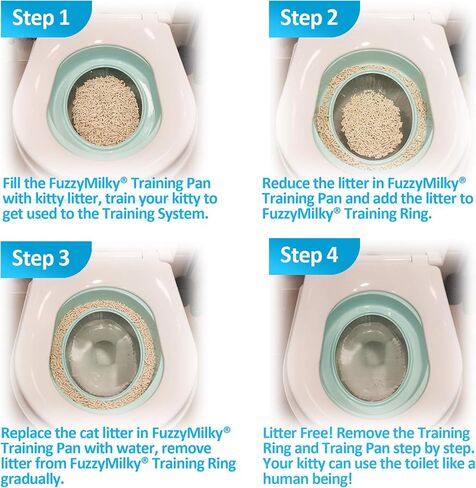 Step 1

Fill the FuzzyMilky® Training Pan with kitty litter, train your kitty to get used to the Training System.

Step 2

Reduce the litter in FuzzyMilky® Training Pan and add the litter to FuzzyMilky® Training Ring.

Step 3

Replace the cat litter in FuzzyMilky® Training Pan with water, remove litter from FuzzyMilky® Training Ring gradually.

Step 4

Litter Free! Remove the Training Ring and Traing Pan step by step. Your kitty can use the toilet like a human being!