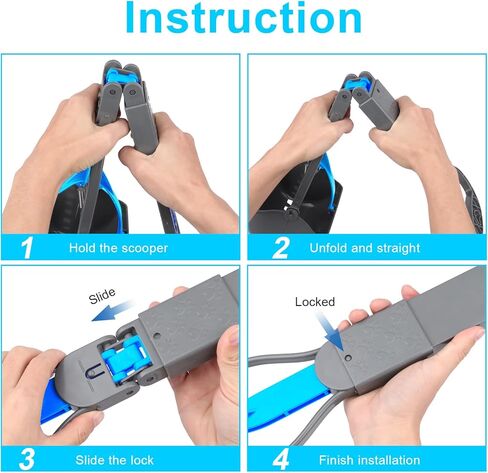 Instruction

1 Hold the scooper

2 Unfold and straight

Slide

3 Slide the lock

Locked

4 Finish installation