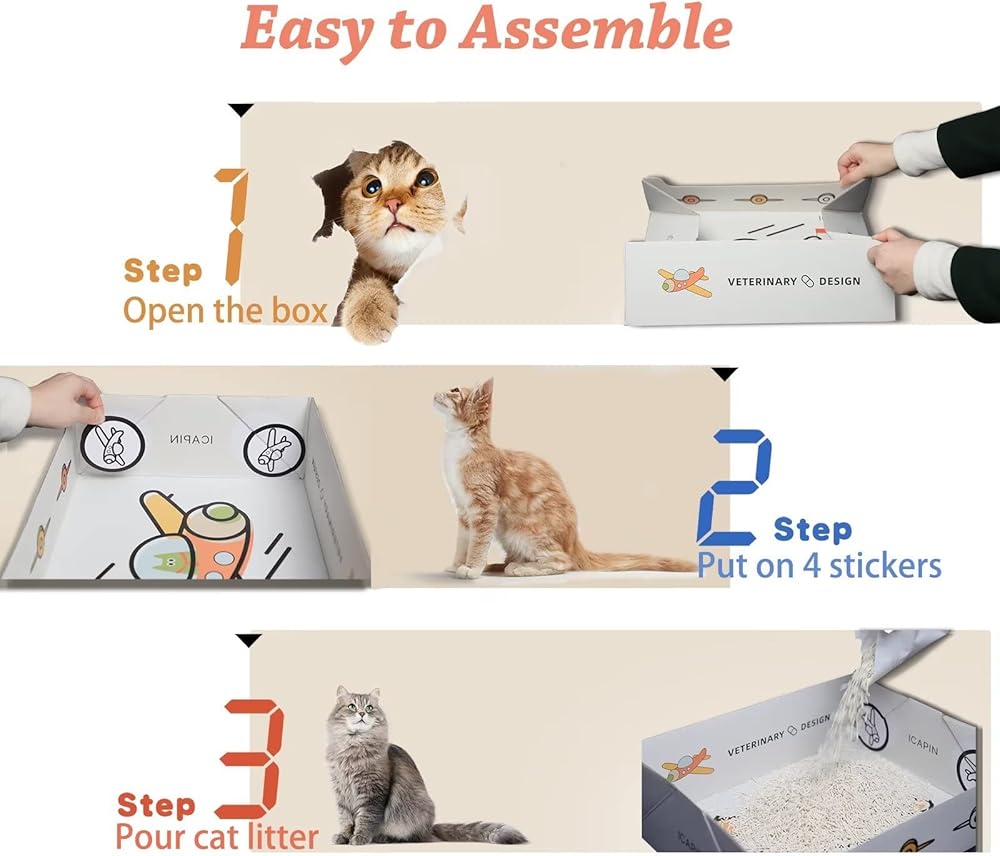 Easy to Assemble

1 Step
Open the box

VETERINARY DESIGN

ICAPIN

2 Step
Put on 4 stickers

3 Step
Pour cat litter

VETERINARY DESIGN

ICAPIN