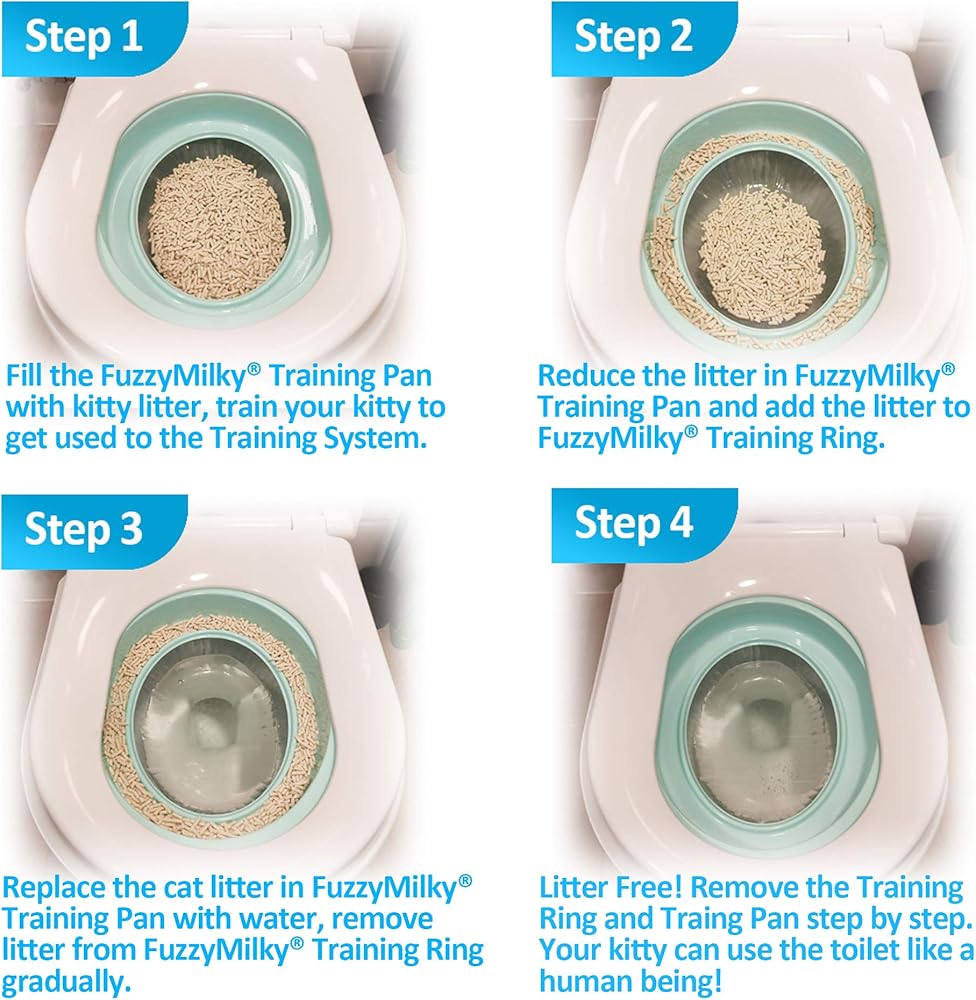 Step 1

Fill the FuzzyMilky® Training Pan with kitty litter, train your kitty to get used to the Training System.

Step 2

Reduce the litter in FuzzyMilky® Training Pan and add the litter to FuzzyMilky® Training Ring.

Step 3

Replace the cat litter in FuzzyMilky® Training Pan with water, remove litter from FuzzyMilky® Training Ring gradually.

Step 4

Litter Free! Remove the Training Ring and Traing Pan step by step. Your kitty can use the toilet like a human being!