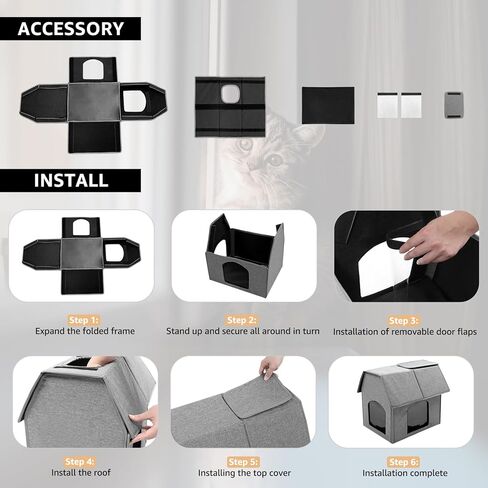 ACCESSORY

INSTALL

Step 1:
Expand the folded frame

Step 2:
Stand up and secure all around in turn

Step 3:
Installation of removable door flaps

Step 4:
Install the roof

Step 5:
Installing the top cover

Step 6:
Installation complete