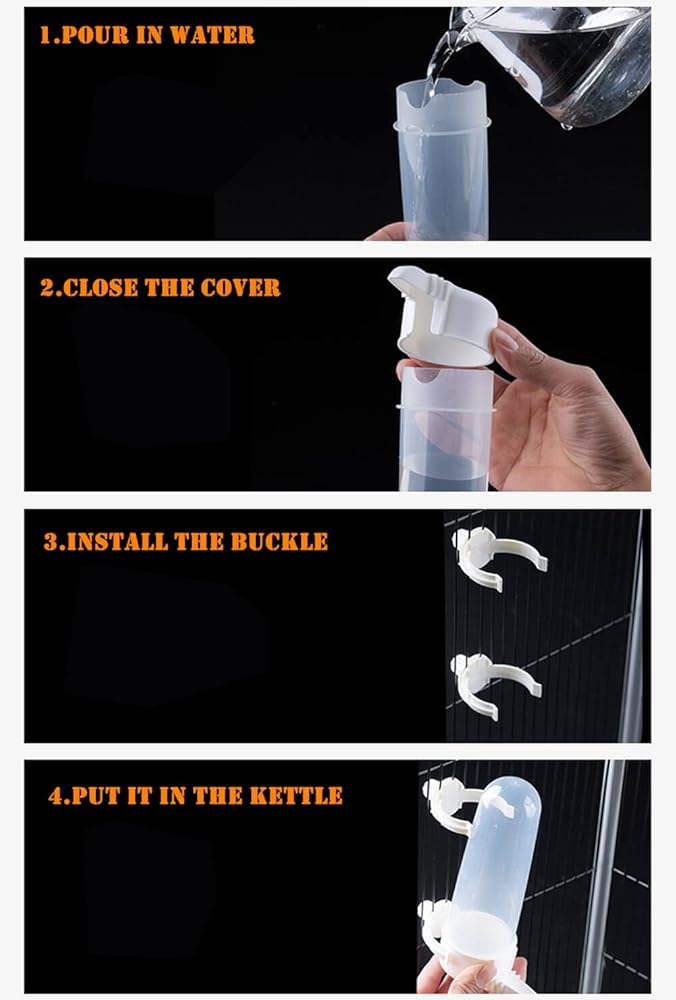 1.POUR IN WATER

2.CLOSE THE COVER

3.INSTALL THE BUCKLE

4.PUT IT IN THE KETTLE