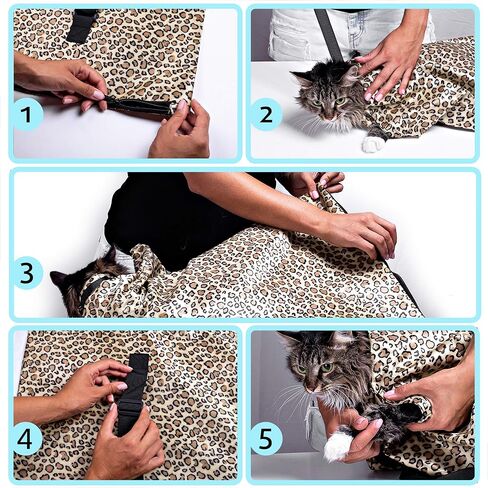 1
2
3
4
5