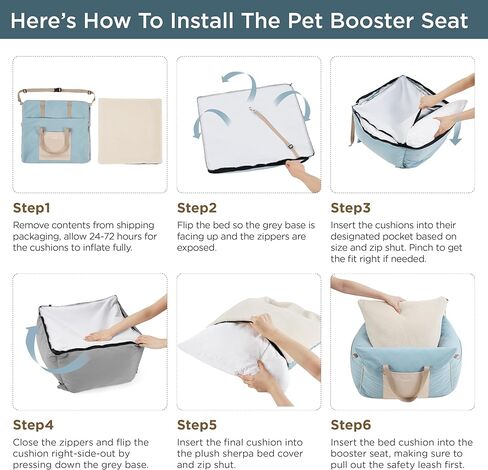 Here's How To Install The Pet Booster Seat

Step1
Remove contents from shipping packaging, allow 24-72 hours for the cushions to inflate fully.

Step2
Flip the bed so the grey base is facing up and the zippers are exposed.

Step3
Insert the cushions into their designated pocket based on size and zip shut. Pinch to get the fit right if needed.

Step4
Close the zippers and flip the cushion right-side-out by pressing down the grey base.

Step5
Insert the final cushion into the plush sherpa bed cover and zip shut.

Step6
Insert the bed cushion into the booster seat, making sure to pull out the safety leash first.