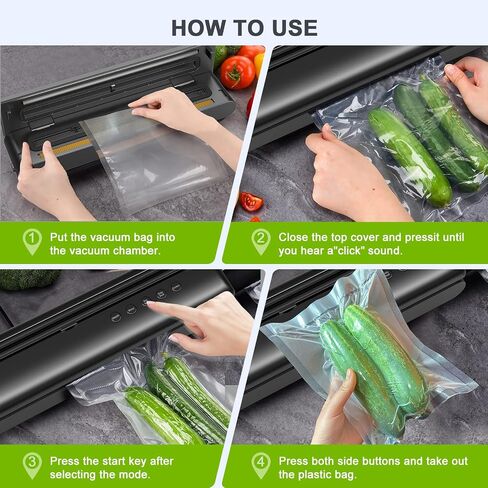 HOW TO USE

1 Put the vacuum bag into the vacuum chamber.

2 Close the top cover and pressit until you hear a"click" sound.

3 Press the start key after selecting the mode.

4 Press both side buttons and take out the plastic bag.