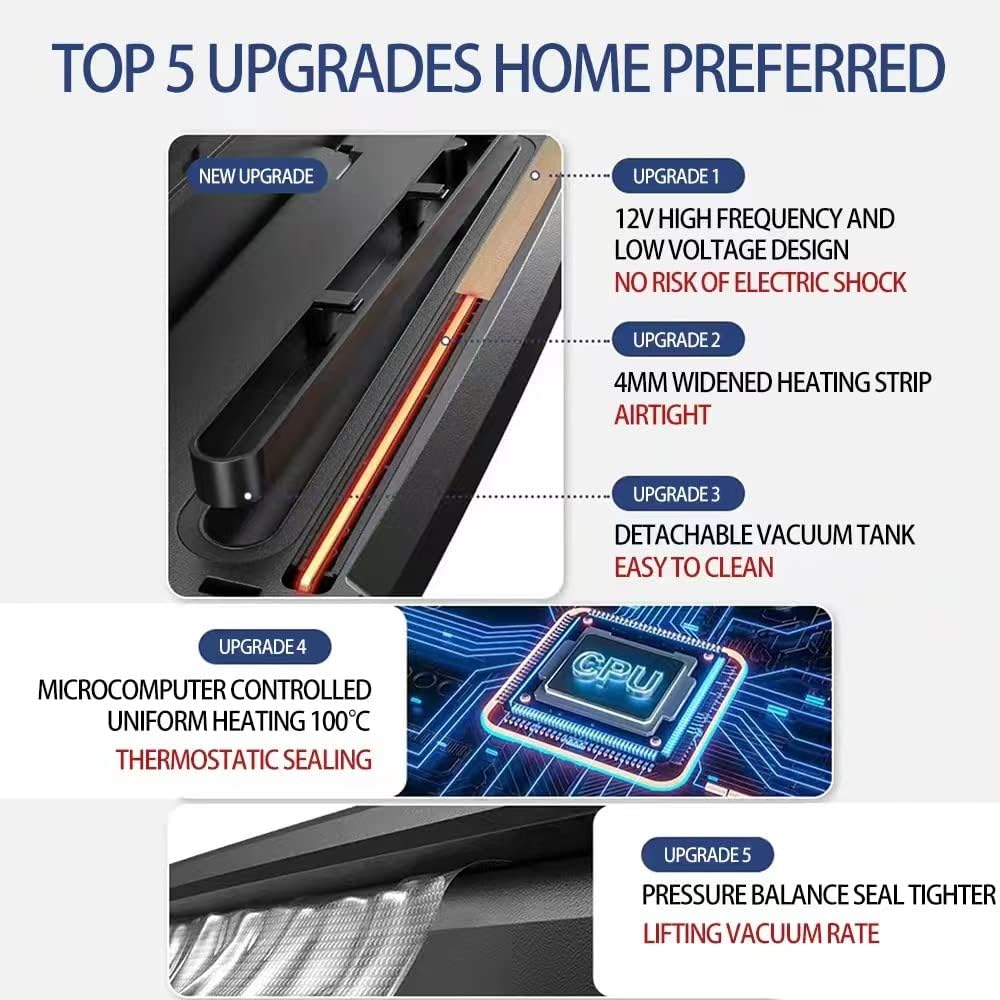 TOP 5 UPGRADES HOME PREFERRED

NEW UPGRADE

UPGRADE 1
12V HIGH FREQUENCY AND LOW VOLTAGE DESIGN
NO RISK OF ELECTRIC SHOCK

UPGRADE 2
4MM WIDENED HEATING STRIP
AIRTIGHT

UPGRADE 3
DETACHABLE VACUUM TANK
EASY TO CLEAN

UPGRADE 4
MICROCOMPUTER CONTROLLED UNIFORM HEATING 100°C
THERMOSTATIC SEALING

CPU

UPGRADE 5
PRESSURE BALANCE SEAL TIGHTER
LIFTING VACUUM RATE