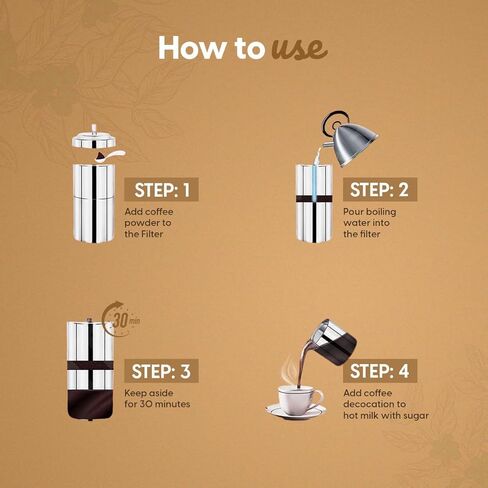 How to use

STEP: 1
Add coffee powder to the Filter

STEP: 2
Pour boiling water into the filter

30 min

STEP: 3
Keep aside for 30 minutes

STEP: 4
Add coffee decocation to hot milk with sugar