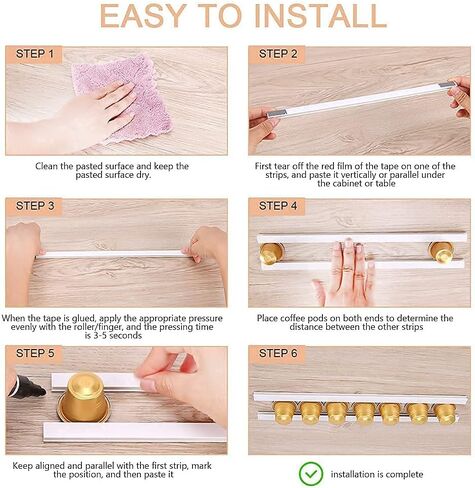 EASY TO INSTALL

STEP 1

Clean the pasted surface and keep the pasted surface dry.

STEP 2

First tear off the red film of the tape on one of the strips, and paste it vertically or parallel under the cabinet or table

STEP 3

When the tape is glued, apply the appropriate pressure evenly with the roller/finger, and the pressing time is 3-5 seconds

STEP 4

Place coffee pods on both ends to determine the distance between the other strips

STEP 5

Keep aligned and parallel with the first strip, mark the position, and then paste it

STEP 6

installation is complete