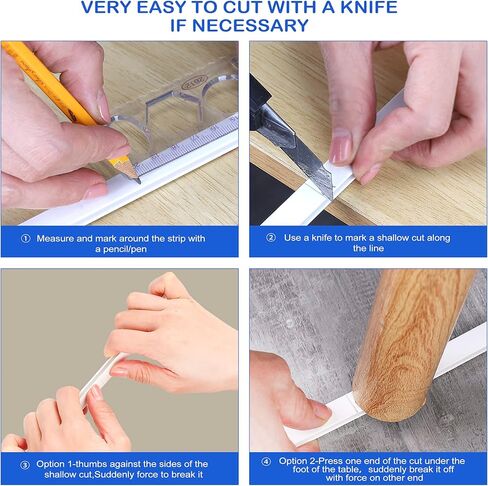 VERY EASY TO CUT WITH A KNIFE IF NECESSARY

① Measure and mark around the strip with a pencil/pen

② Use a knife to mark a shallow cut along the line

③ Option 1-thumbs against the sides of the shallow cut,Suddenly force to break it

④ Option 2-Press one end of the cut under the foot of the table, suddenly break it off with force on other end