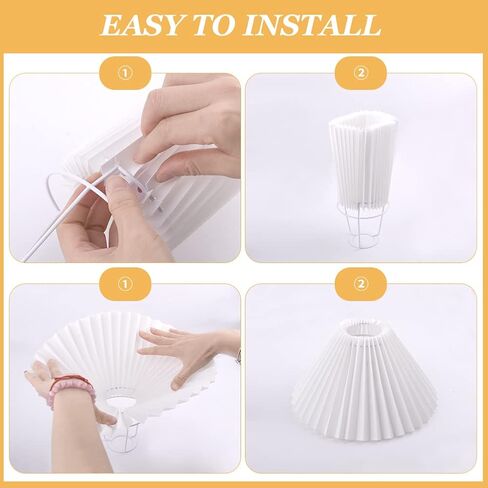 EASY TO INSTALL

①

②

①

②