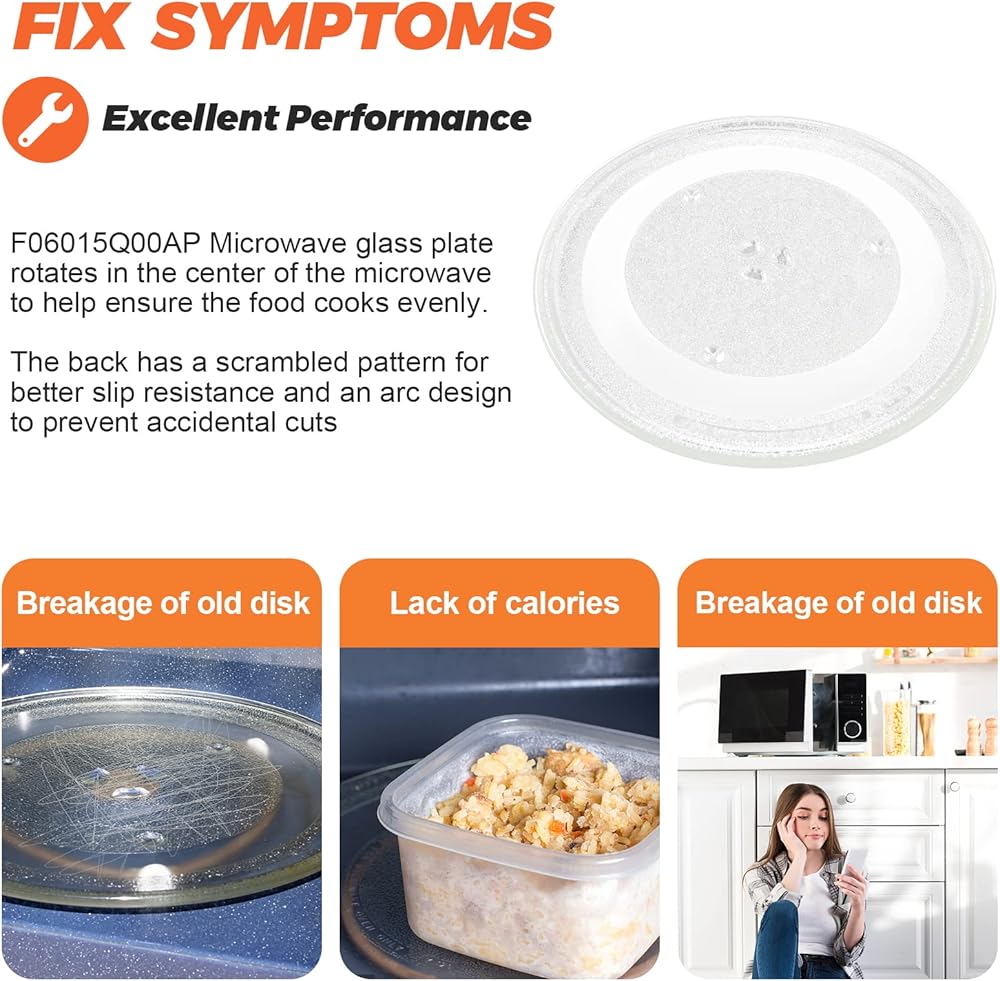 FIX SYMPTOMS

Excellent Performance

F06015Q00AP Microwave glass plate rotates in the center of the microwave to help ensure the food cooks evenly.

The back has a scrambled pattern for better slip resistance and an arc design to prevent accidental cuts

Breakage of old disk

Lack of calories

Breakage of old disk