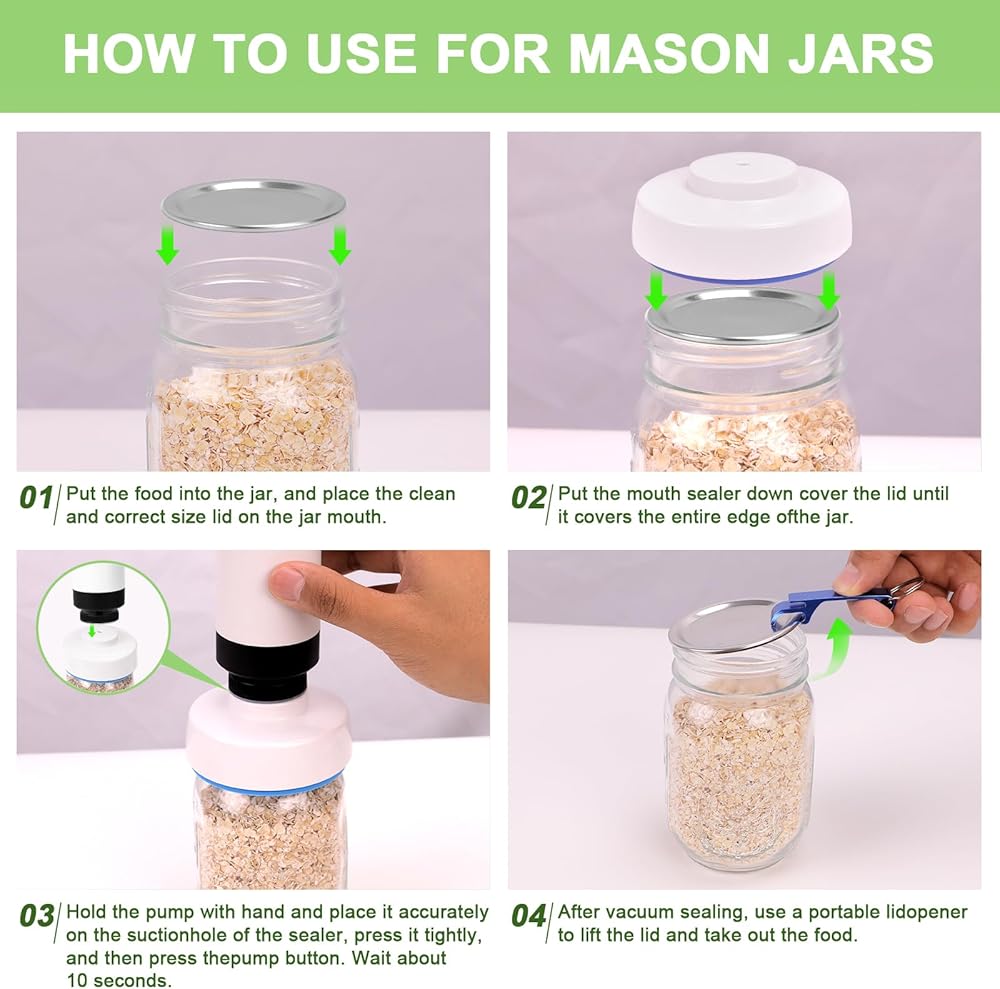 HOW TO USE FOR MASON JARS

01 Put the food into the jar, and place the clean and correct size lid on the jar mouth.

02 Put the mouth sealer down cover the lid until it covers the entire edge ofthe jar.

03 Hold the pump with hand and place it accurately on the suctionhole of the sealer, press it tightly, and then press thepump button. Wait about 10 seconds.

04 After vacuum sealing, use a portable lidopener to lift the lid and take out the food.