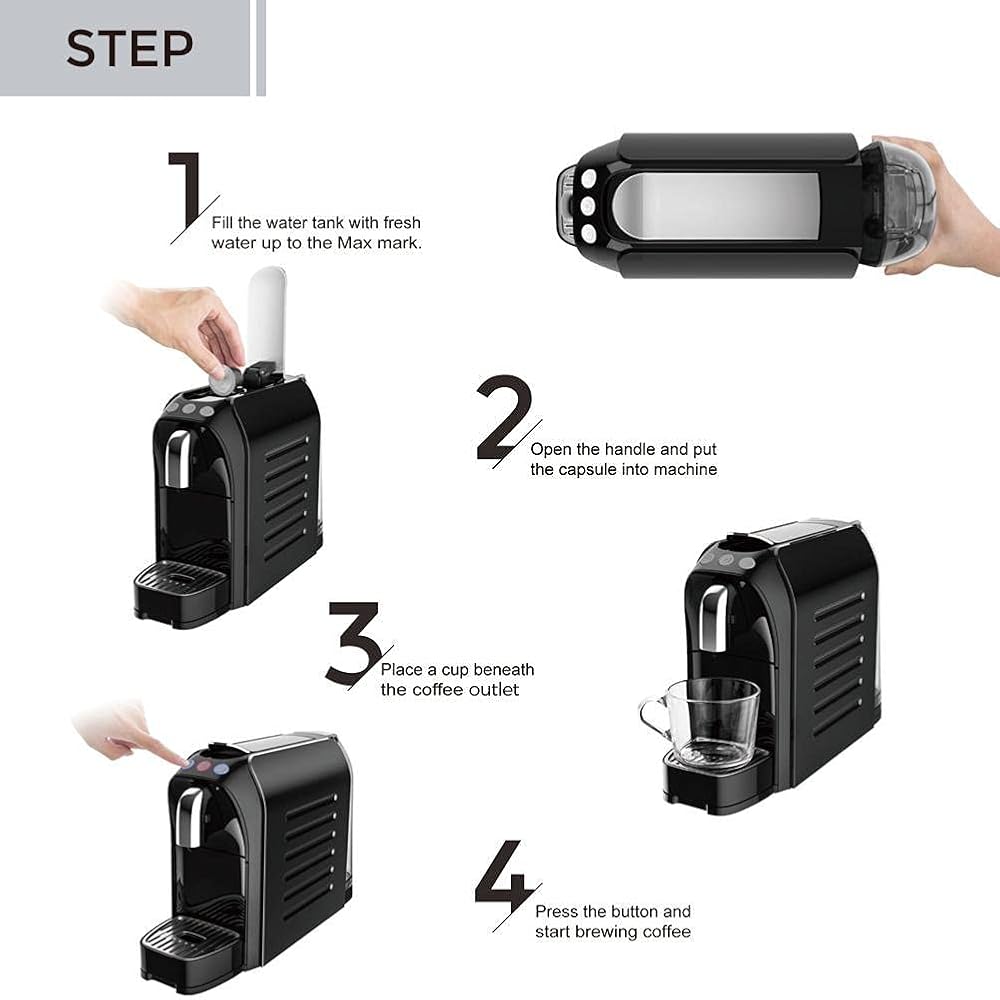 STEP

1
Fill the water tank with fresh water up to the Max mark.

2
Open the handle and put the capsule into machine

3
Place a cup beneath the coffee outlet

4
Press the button and start brewing coffee