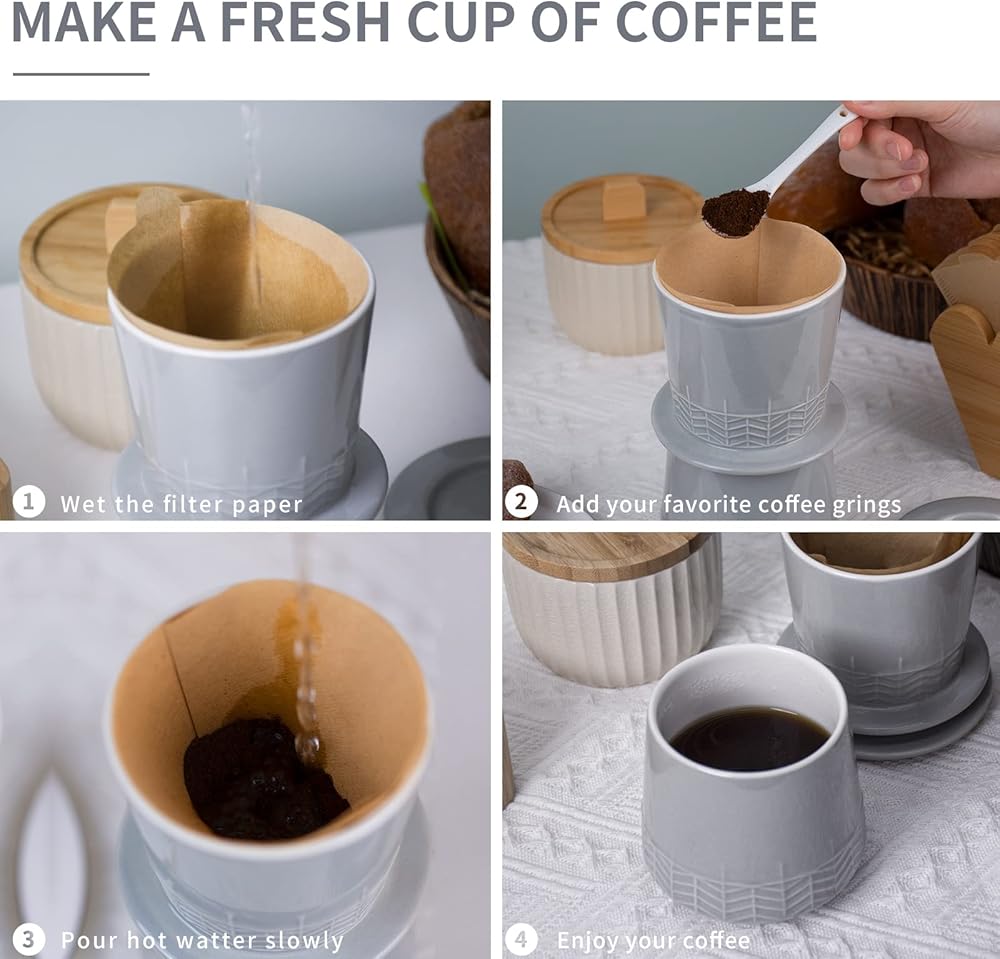 MAKE A FRESH CUP OF COFFEE

1 Wet the filter paper

2 Add your favorite coffee grings

3 Pour hot watter slowly

4 Enjoy your coffee