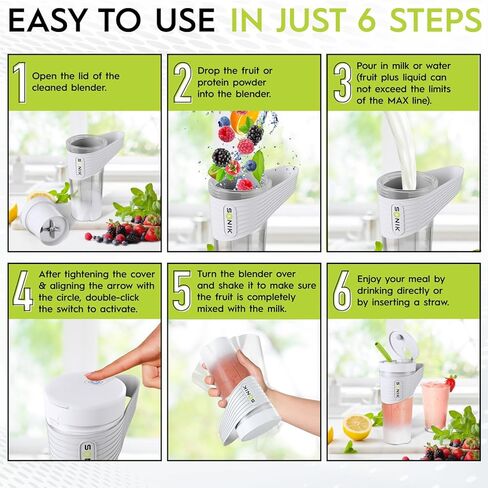 EASY TO USE IN JUST 6 STEPS

1 Open the lid of the cleaned blender.

SONIK

2 Drop the fruit or protein powder into the blender.

SONIK

3 Pour in milk or water (fruit plus liquid can not exceed the limits of the MAX line).

SONIK

4 After tightening the cover & aligning the arrow with the circle, double-click the switch to activate.

SONIK

5 Turn the blender over and shake it to make sure the fruit is completely mixed with the milk.

SONIK

6 Enjoy your meal by drinking directly or by inserting a straw.

SONIK