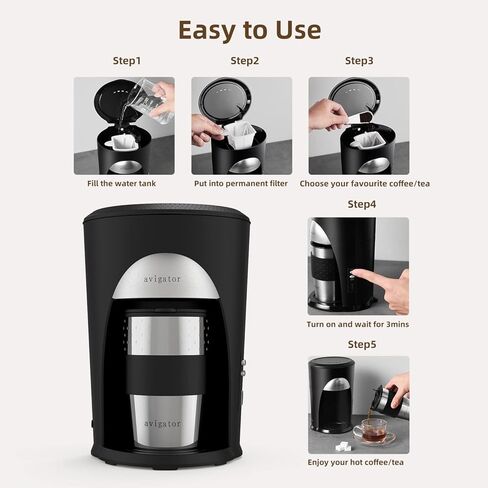 Easy to Use

Step1

Fill the water tank

Step2

Put into permanent filter

Step3

Choose your favourite coffee/tea

avigator

avigator

Step4

Turn on and wait for 3mins

Step5

Enjoy your hot coffee/tea