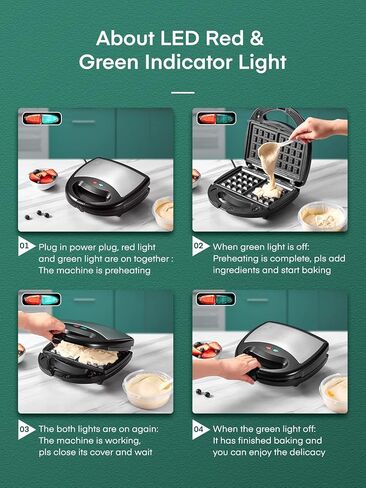 About LED Red & Green Indicator Light

01 Plug in power plug, red light and green light are on together : The machine is preheating

02 When green light is off: Preheating is complete, pls add ingredients and start baking

03 The both lights are on again: The machine is working, pls close its cover and wait

04 When the green light off: It has finished baking and you can enjoy the delicacy