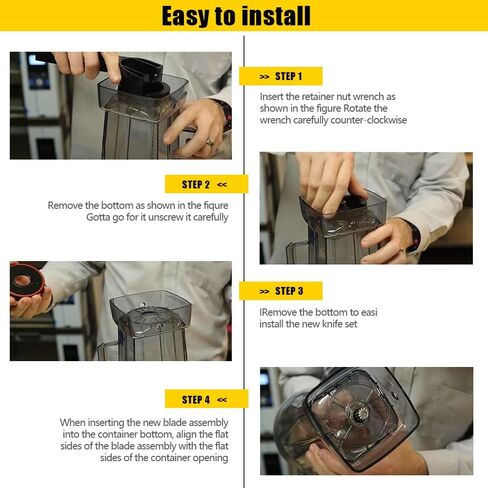 Easy to install

>> STEP 1

Insert the retainer nut wrench as shown in the figure Rotate the wrench carefully counter-clockwise

STEP 2 <<

Remove the bottom as shown in the fiqure Gotta go for it unscrew it carefully

>> STEP 3

IRemove the bottom to easi install the new knife set

STEP 4 <<

When inserting the new blade assembly into the container bottom, align the flat sides of the blade assembly with the flat sides of the container opening