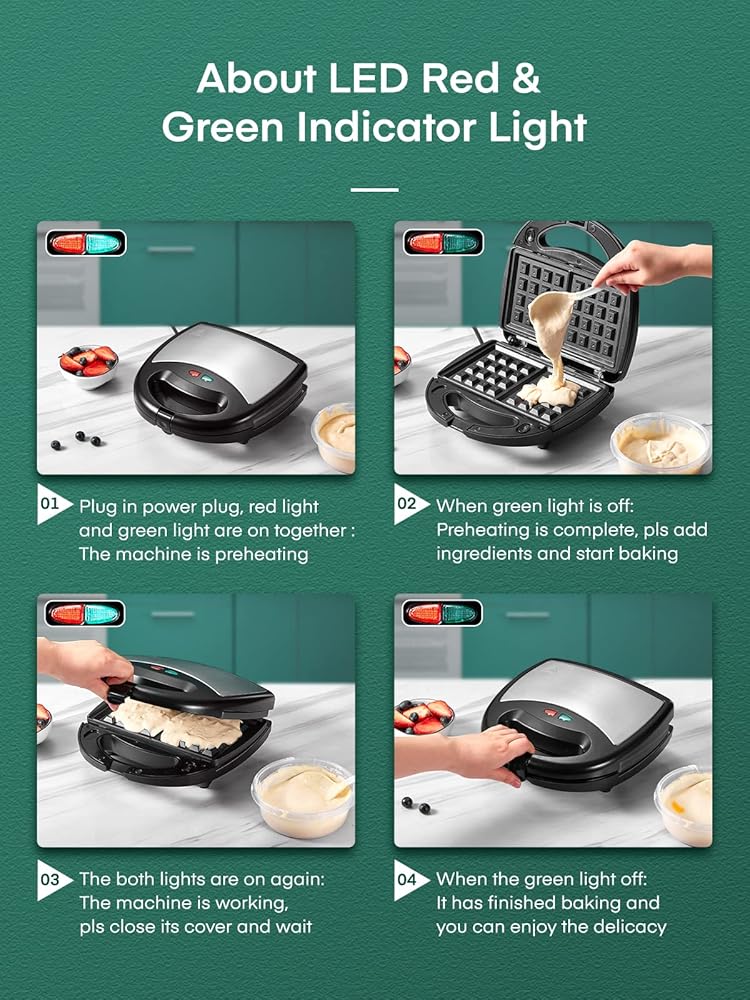 About LED Red & Green Indicator Light

01 Plug in power plug, red light and green light are on together : The machine is preheating

02 When green light is off: Preheating is complete, pls add ingredients and start baking

03 The both lights are on again: The machine is working, pls close its cover and wait

04 When the green light off: It has finished baking and you can enjoy the delicacy