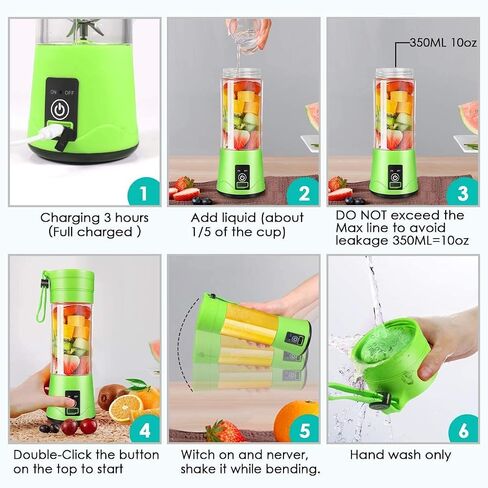 ON OFF

1

Charging 3 hours (Full charged )

2

Add liquid (about 1/5 of the cup)

350ML 10oz

3

DO NOT exceed the Max line to avoid leakage 350ML=10oz

4

Double-Click the button on the top to start

5

Witch on and nerver, shake it while bending.

6

Hand wash only