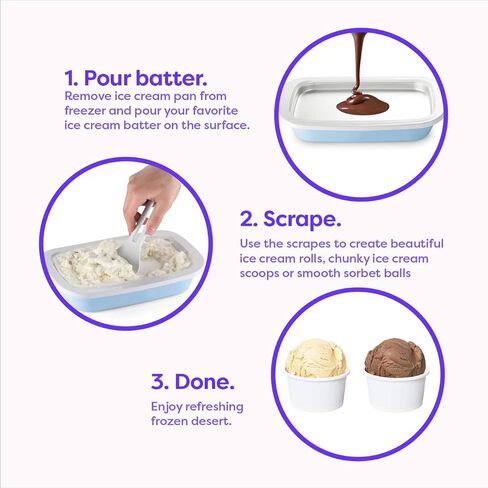 1. Pour batter.
Remove ice cream pan from freezer and pour your favorite ice cream batter on the surface.

2. Scrape.
Use the scrapes to create beautiful ice cream rolls, chunky ice cream scoops or smooth sorbet balls

3. Done.
Enjoy refreshing frozen desert.