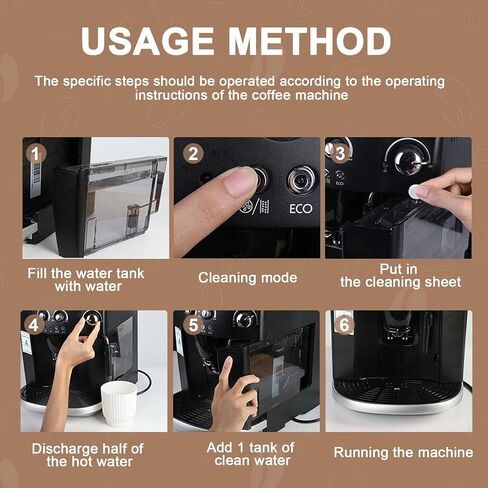 USAGE METHOD

The specific steps should be operated according to the operating instructions of the coffee machine

1

Fill the water tank with water

2

ECO

Cleaning mode

3

ECO

Put in the cleaning sheet

4

Discharge half of the hot water

5

Add 1 tank of clean water

6

Running the machine