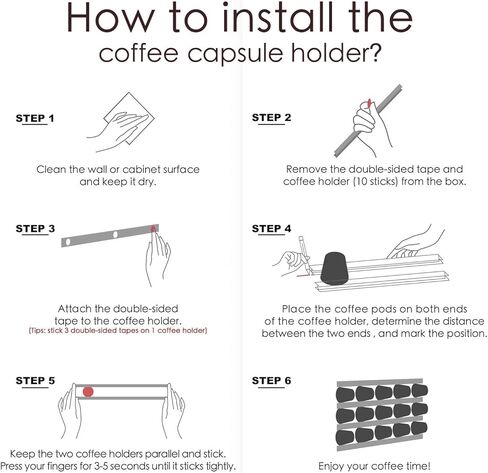 How to install the coffee capsule holder?

STEP 1

Clean the wall or cabinet surface and keep it dry.

STEP 2

Remove the double-sided tape and coffee holder (10 sticks) from the box.

STEP 3

Attach the double-sided tape to the coffee holder.
(Tips: stick 3 double-sided tapes on 1 coffee holder)

STEP 4

Place the coffee pods on both ends of the coffee holder, determine the distance between the two ends , and mark the position.

STEP 5

Keep the two coffee holders parallel and stick. Press your fingers for 3-5 seconds until it sticks tightly.

STEP 6

Enjoy your coffee time!