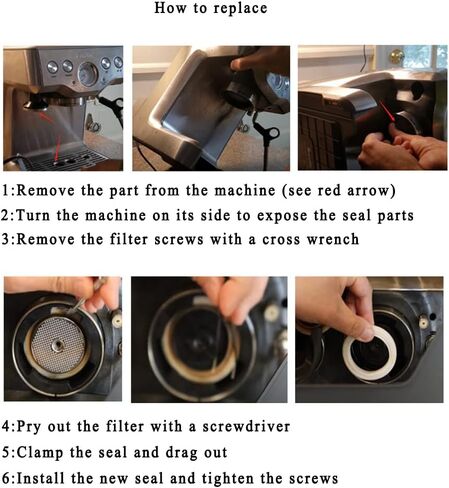 How to replace

1:Remove the part from the machine (see red arrow)
2:Turn the machine on its side to expose the seal parts
3:Remove the filter screws with a cross wrench

4:Pry out the filter with a screwdriver
5:Clamp the seal and drag out
6:Install the new seal and tighten the screws