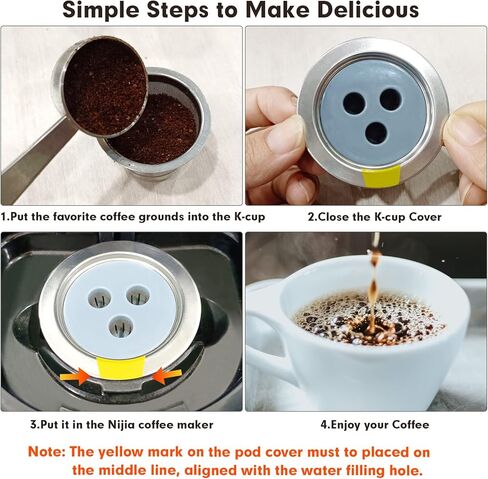 Simple Steps to Make Delicious

1.Put the favorite coffee grounds into the K-cup

2.Close the K-cup Cover

3.Put it in the Nijia coffee maker

4.Enjoy your Coffee

Note: The yellow mark on the pod cover must to placed on the middle line, aligned with the water filling hole.