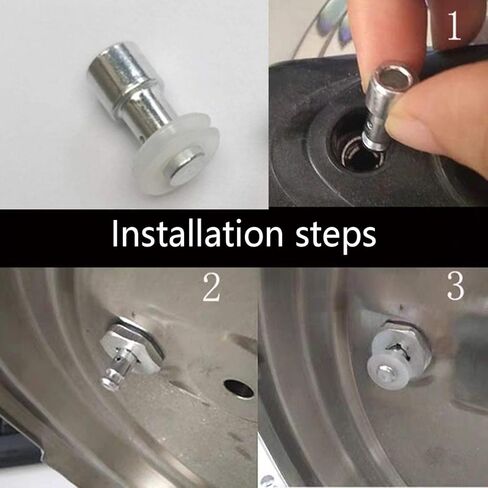 1

Installation steps

2

3