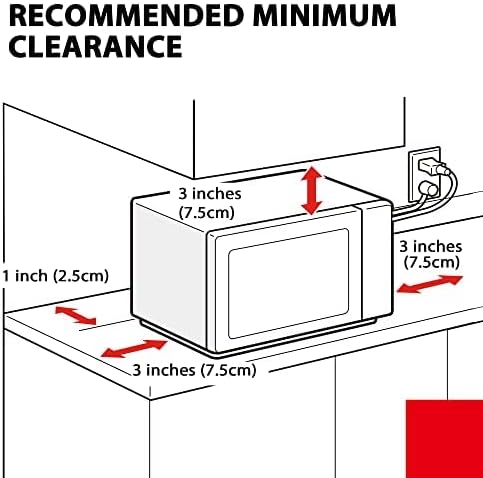 RECOMMENDED MINIMUM CLEARANCE

3 inches (7.5cm)

3 inches (7.5cm)

1 inch (2.5cm)

3 inches (7.5cm)