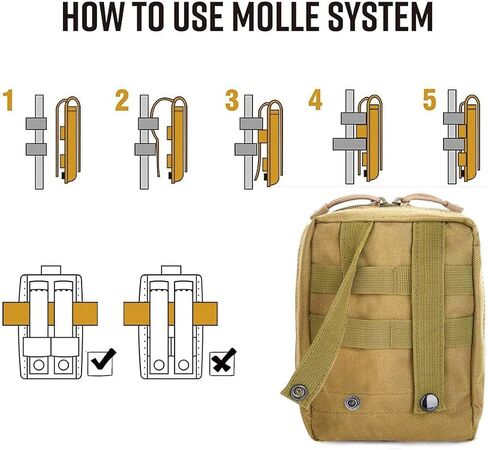 HOW TO USE MOLLE SYSTEM

1

2

3

4

5